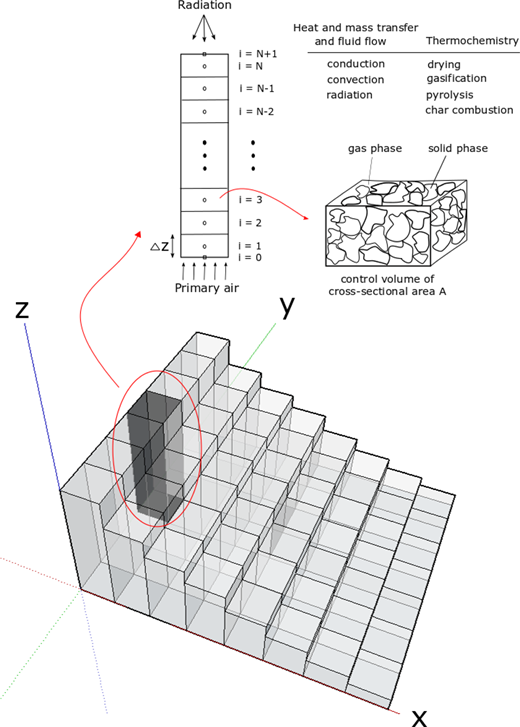 Radiation

i = N+1
i = N
i = N-1
i = N-2
i = 3
i = 2
i = 1
i = 0

$\triangle z$

Primary air

| Heat and mass transfer and fluid flow | Thermochemistry |
|---|---|
| conduction | drying |
| convection | gasification |
| radiation | pyrolysis |
| | char combustion |

gas phase
solid phase

control volume of cross-sectional area A

z
y
x