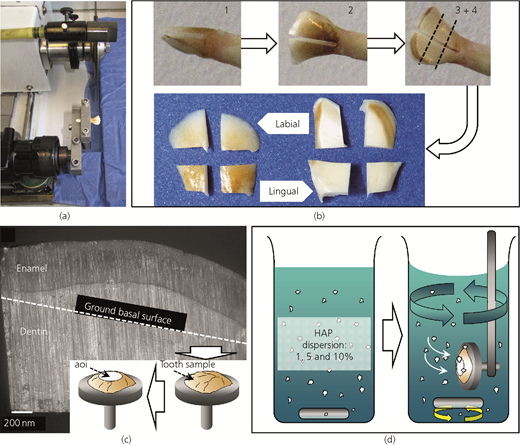 1

2

3 + 4

Labial

Lingual

(a)

(b)

Enamel

Ground basal surface

Dentin

aoi

Tooth sample

200 nm

(c)

HAP dispersion: 1, 5 and 10%

(d)