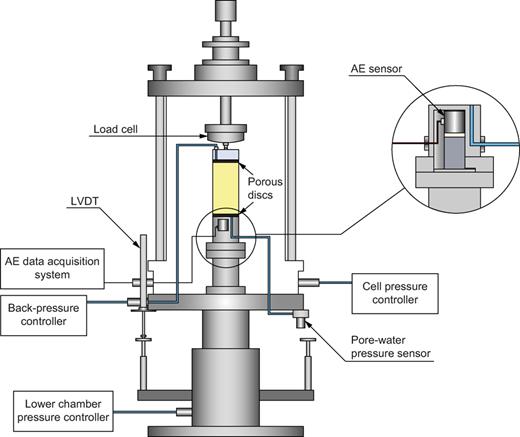 AE sensor

Load cell

Porous discs

LVDT

AE data acquisition system

Back-pressure controller

Cell pressure controller

Pore-water pressure sensor

Lower chamber pressure controller