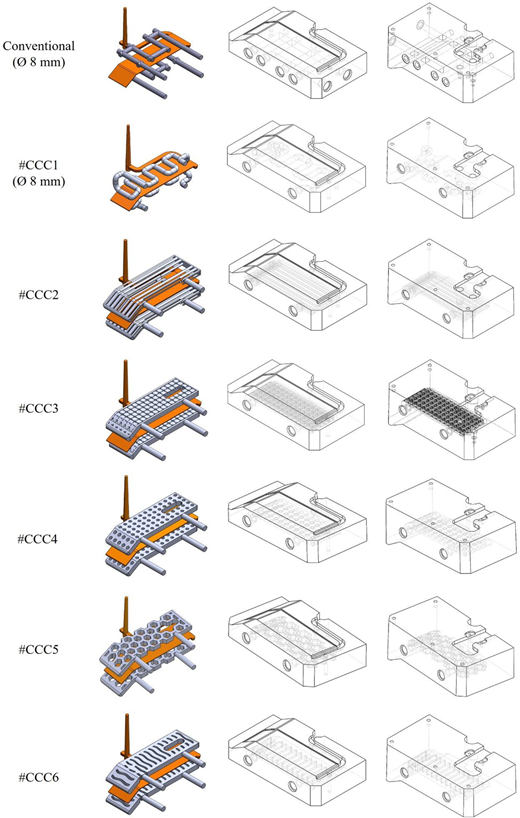 Conventional
(Ø 8 mm)

#CCC1
(Ø 8 mm)

#CCC2

#CCC3

#CCC4

#CCC5

#CCC6